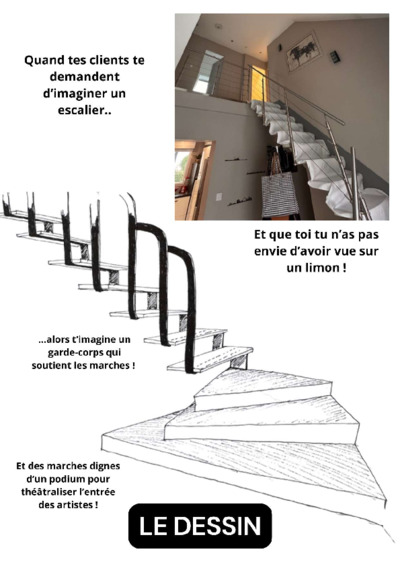 Quand tes clients te demandent d'imaginer un escalier..

Et que toi tu n'as pas envie d'avoir vue sur un limon !

...alors t'imagine un garde-corps qui soutient les marches !

Et des marches dignes d'un podium pour théâtraliser l'entrée des artistes !

LE DESSIN